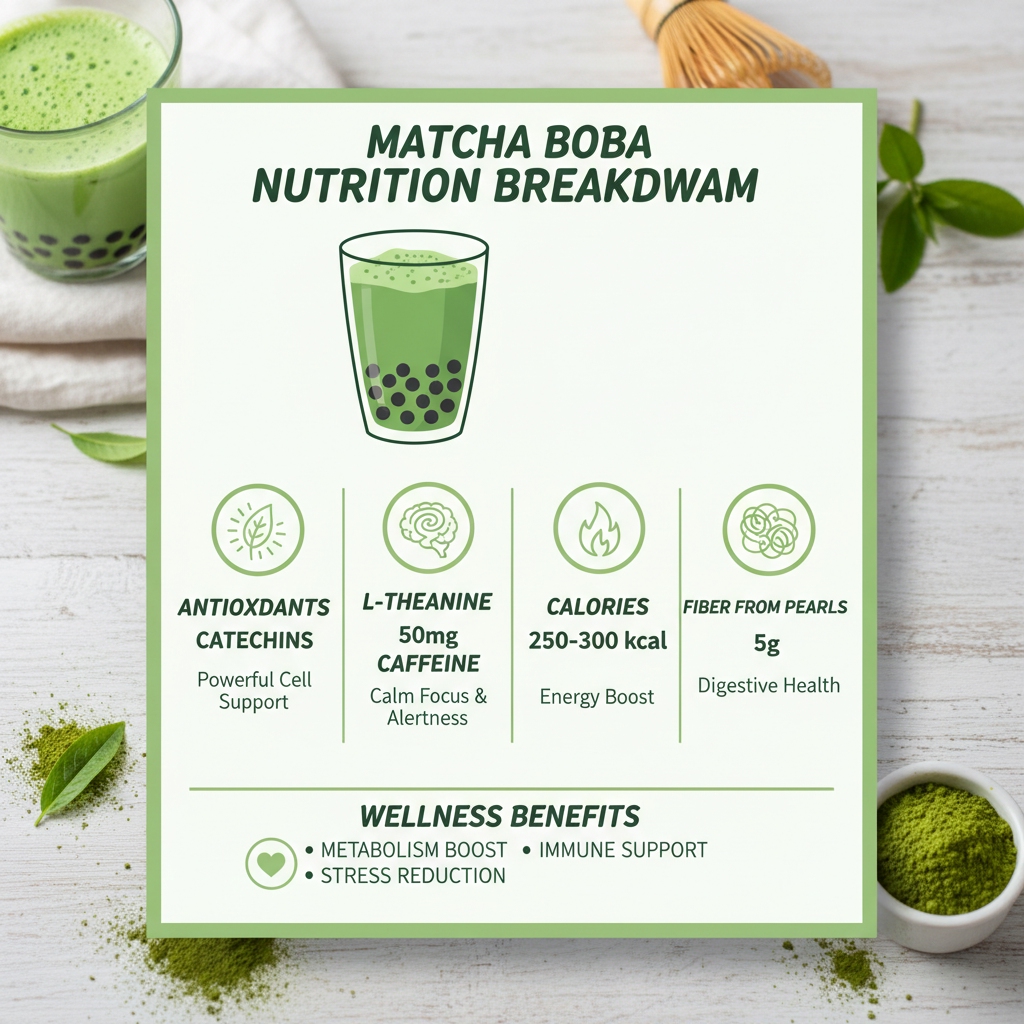 MATCHA BOBA
NUTRITION BREAKDWAM

ANTIOXDANTS
CATECHINS
Powerful Cell Support

L-THEANINE
50mg
CAFFEINE
Calm Focus & Alertness

CALORIES
250-300 kcal
Energy Boost

FIBER FROM PEARLS
5g
Digestive Health

WELLNESS BENEFITS
• METABOLISM BOOST • IMMUNE SUPPORT
• STRESS REDUCTION