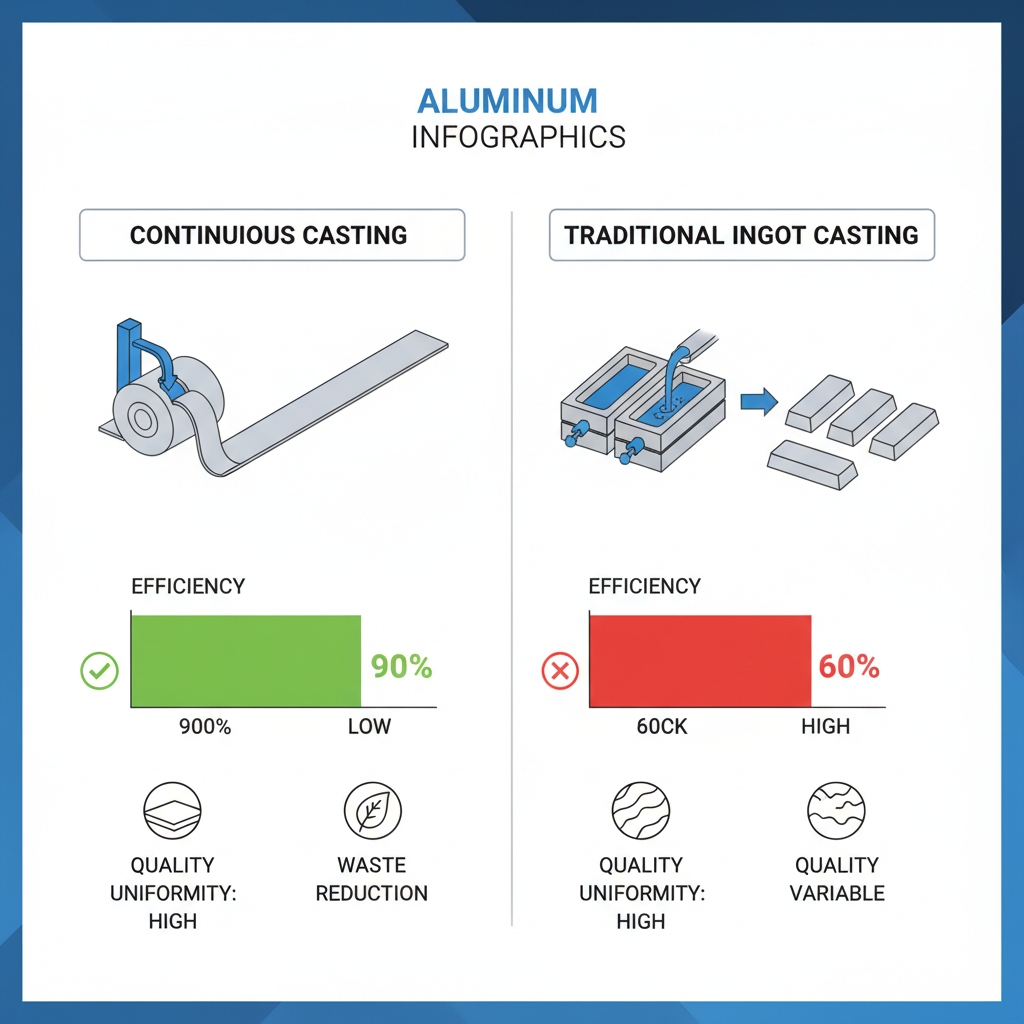 ALUMINUM
INFOGRAPHICS

CONTINUIOUS CASTING

EFFICIENCY

90%

900%

LOW

QUALITY UNIFORMITY: HIGH

WASTE REDUCTION

TRADITIONAL INGOT CASTING

EFFICIENCY

60%

60CK

HIGH

QUALITY UNIFORMITY: HIGH

QUALITY VARIABLE