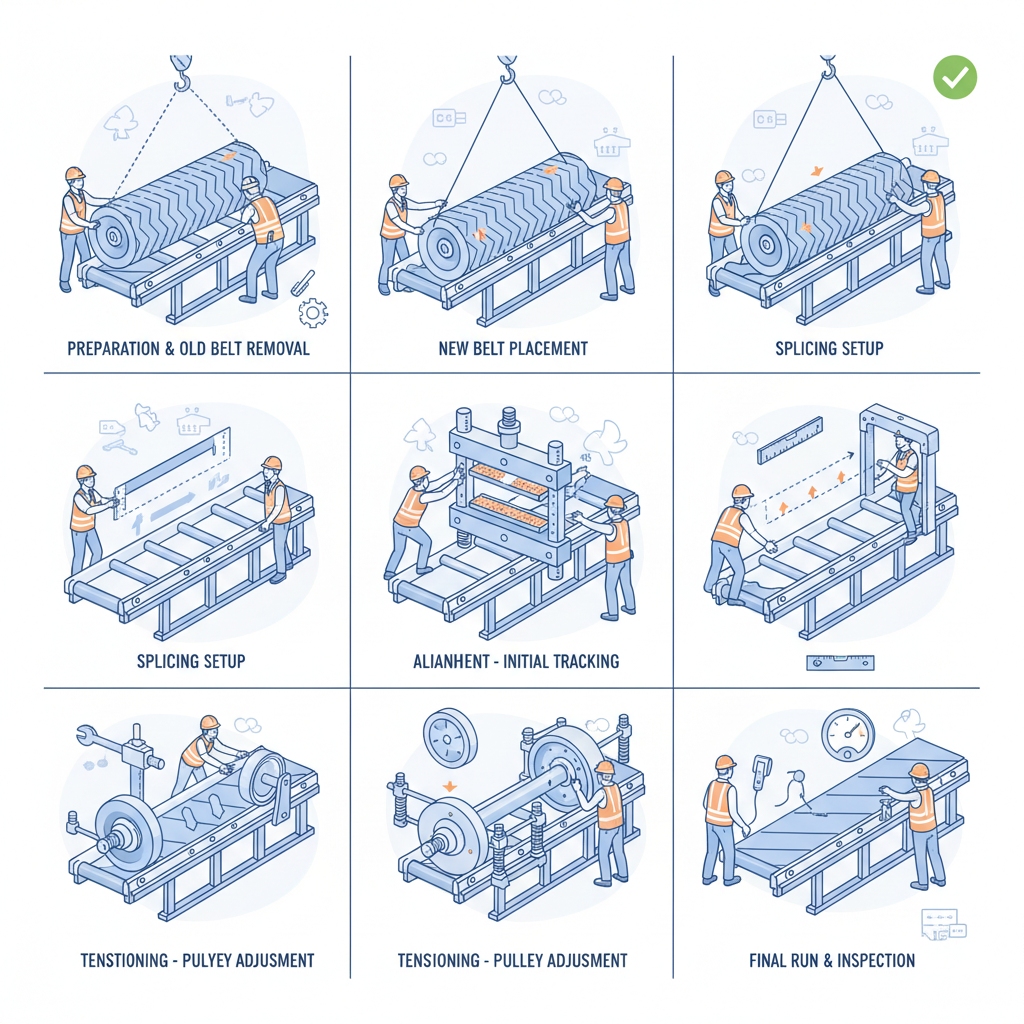 PREPARATION & OLD BELT REMOVAL

NEW BELT PLACEMENT

SPLICING SETUP

SPLICING SETUP

ALIANHENT - INITIAL TRACKING

TENSTIONING - PULYEY ADJUSMENT

TENSIONING - PULLEY ADJUSMENT

FINAL RUN & INSPECTION