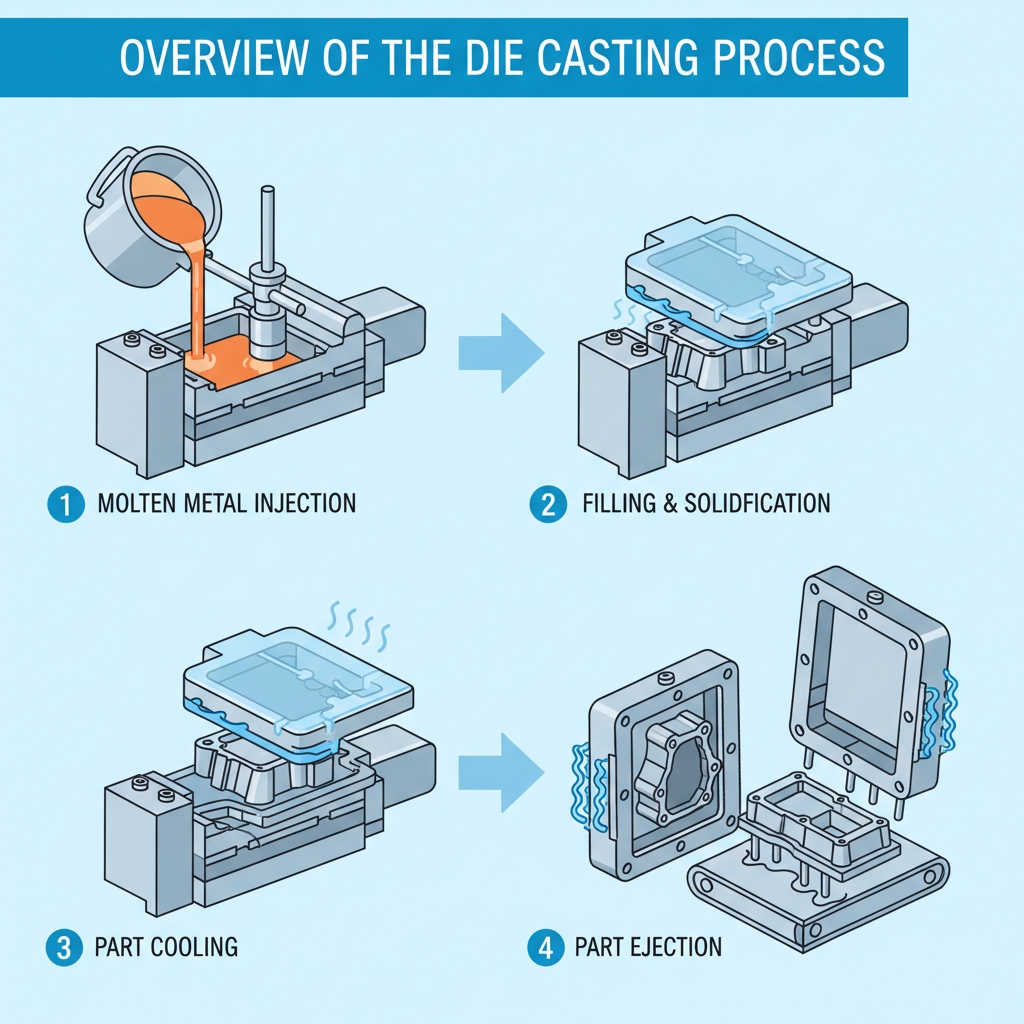 OVERVIEW OF THE DIE CASTING PROCESS

1 MOLTEN METAL INJECTION

2 FILLING & SOLIDFICATION

3 PART COOLING

4 PART EJECTION