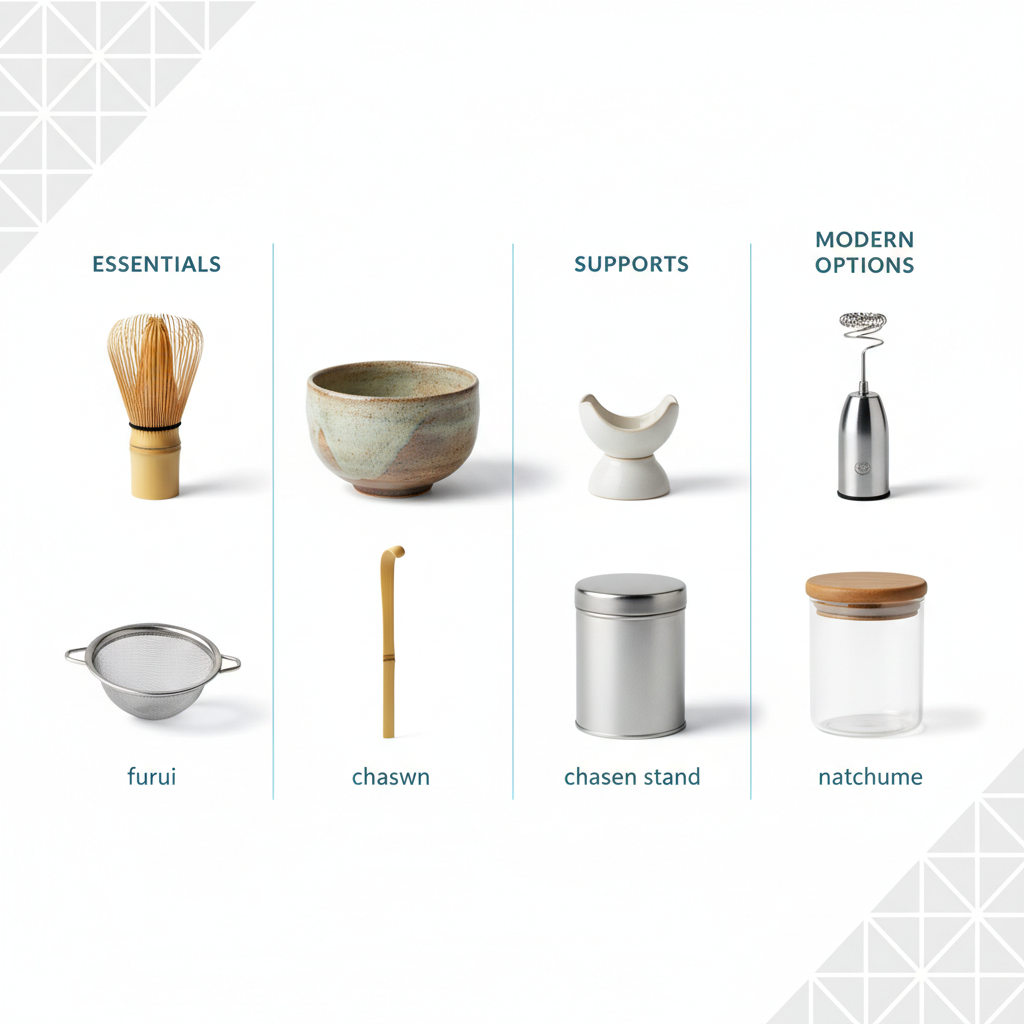 ESSENTIALS

SUPPORTS

MODERN OPTIONS

furui

chaswn

chasen stand

natchume