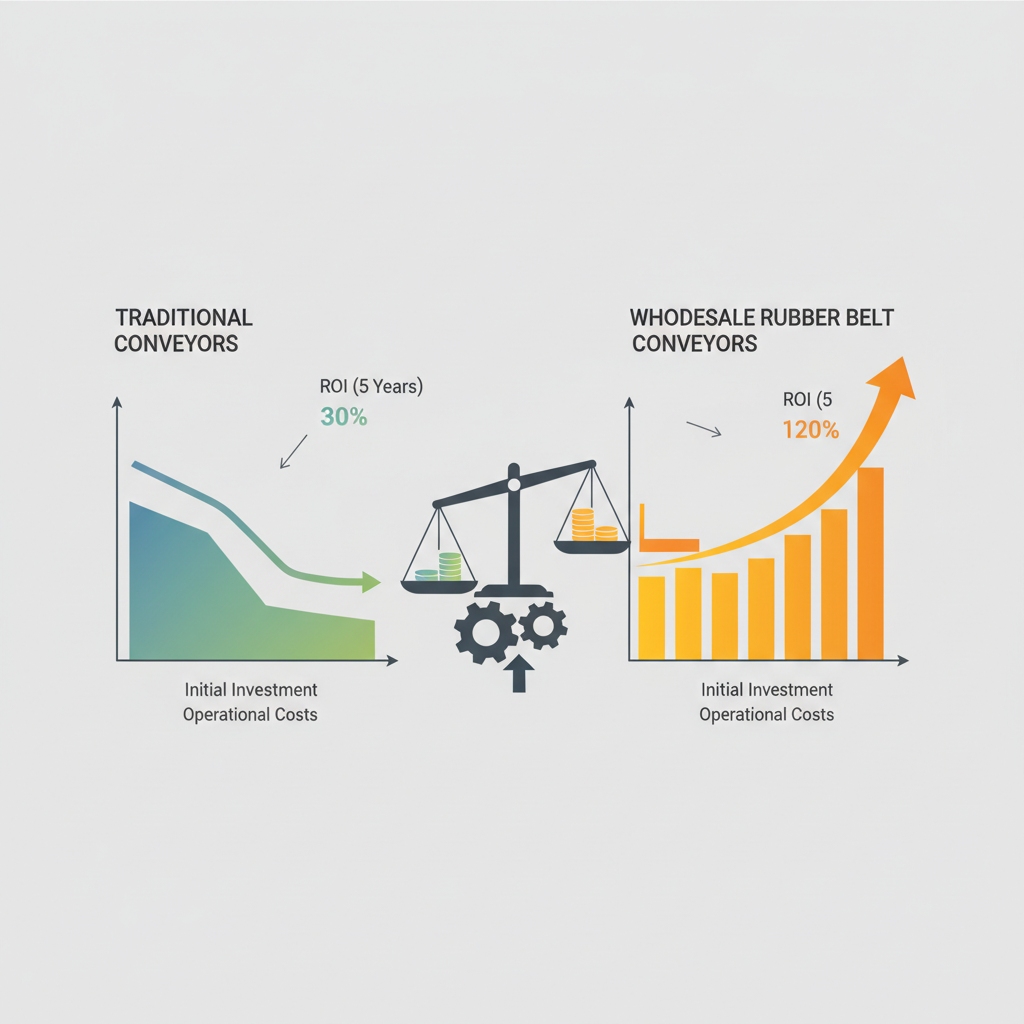 TRADITIONAL CONVEYORS

ROI (5 Years)
30%

Initial Investment
Operational Costs

WHODESALE RUBBER BELT CONVEYORS

ROI (5
120%

Initial Investment
Operational Costs