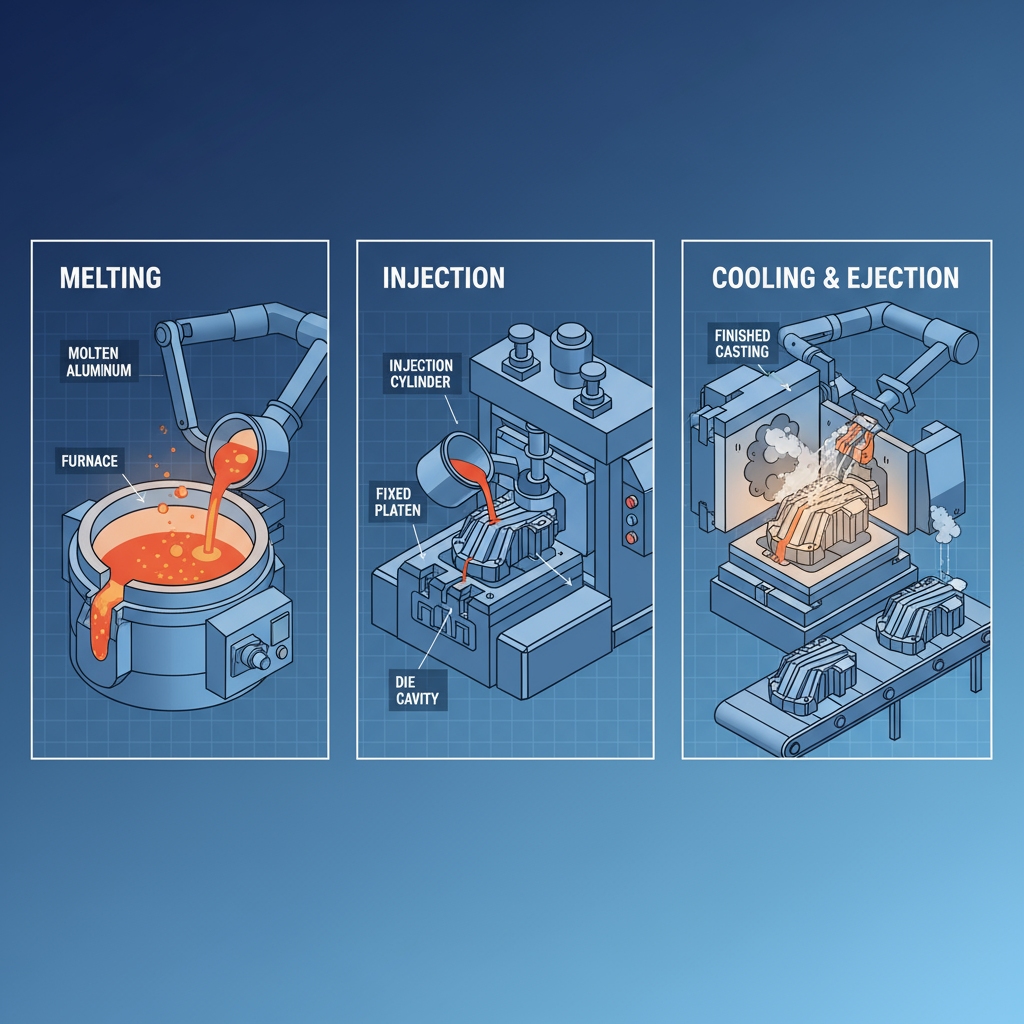 MELTING

MOLTEN ALUMINUM

FURNACE

INJECTION

INJECTION CYLINDER

FIXED PLATEN

DIE CAVITY

COOLING & EJECTION

FINISHED CASTING