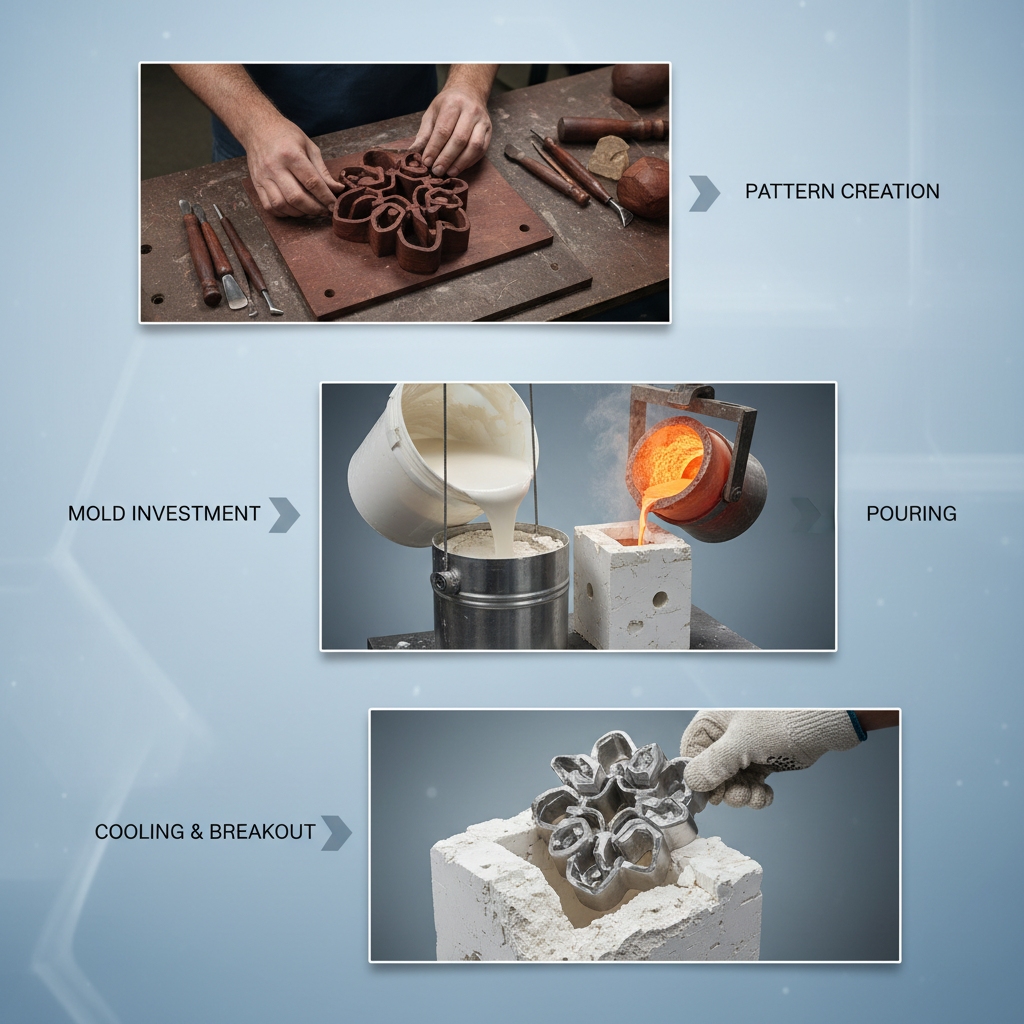 PATTERN CREATION

MOLD INVESTMENT

POURING

COOLING & BREAKOUT