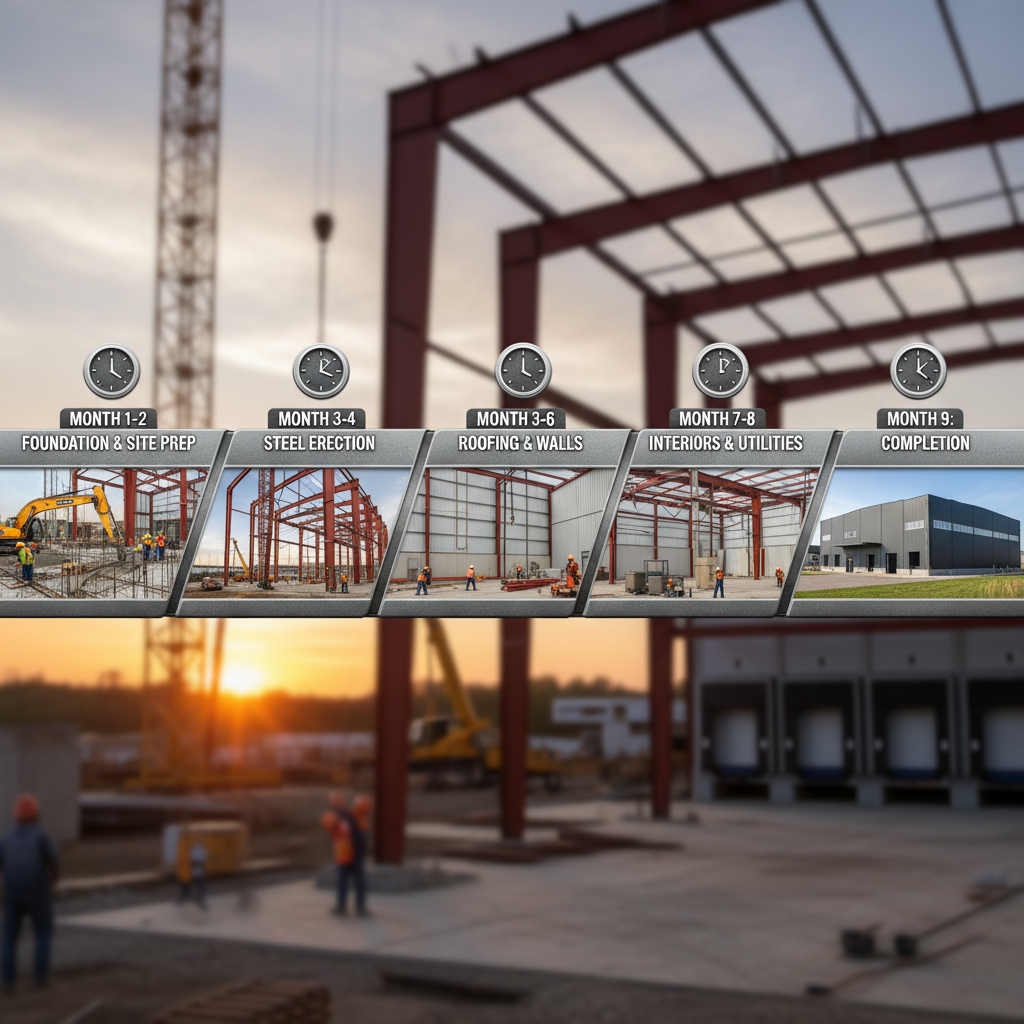 MONTH 1-2
FOUNDATION & SITE PREP

MONTH 3-4
STEEL ERECTION

MONTH 3-6
ROOFING & WALLS

MONTH 7-8
INTERIORS & UTILITIES

MONTH 9:
COMPLETION