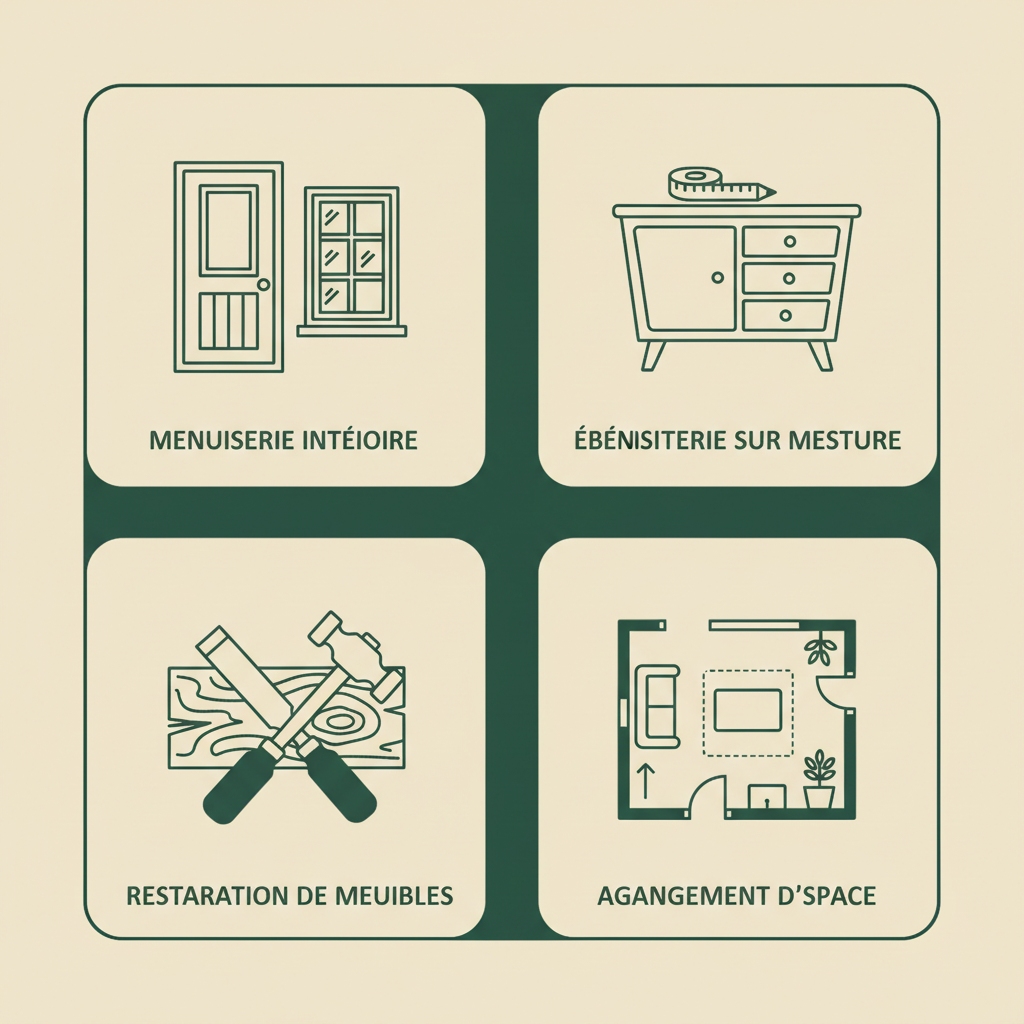 MENUISERIE INTÉIOIRE

ÉBÉNISITERIE SUR MESTURE

RESTARATION DE MEUIBLES

AGANGEMENT D'SPACE