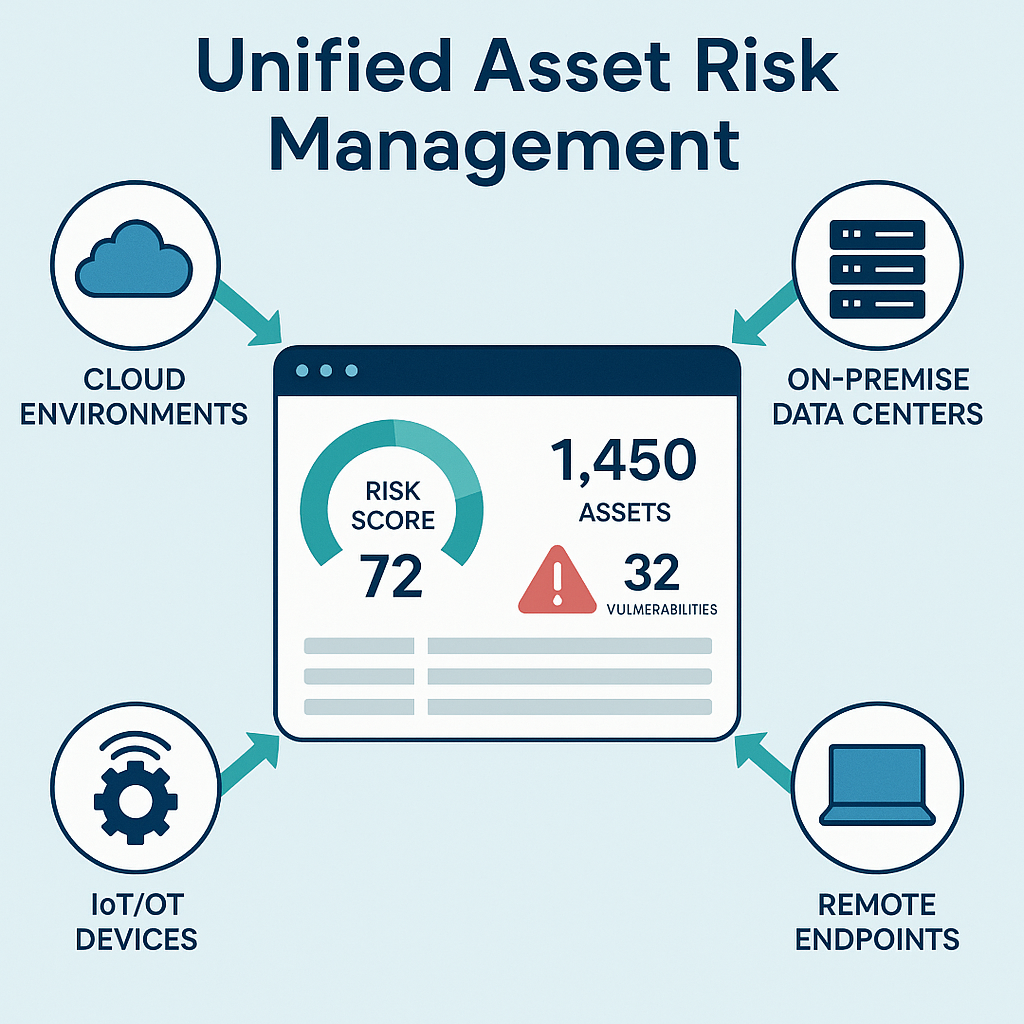 Unified Asset Risk Management

CLOUD ENVIRONMENTS

ON-PREMISE DATA CENTERS

RISK SCORE

72

1,450

ASSETS

32

VULMERABILITIES

IoT/OT DEVICES

REMOTE ENDPOINTS