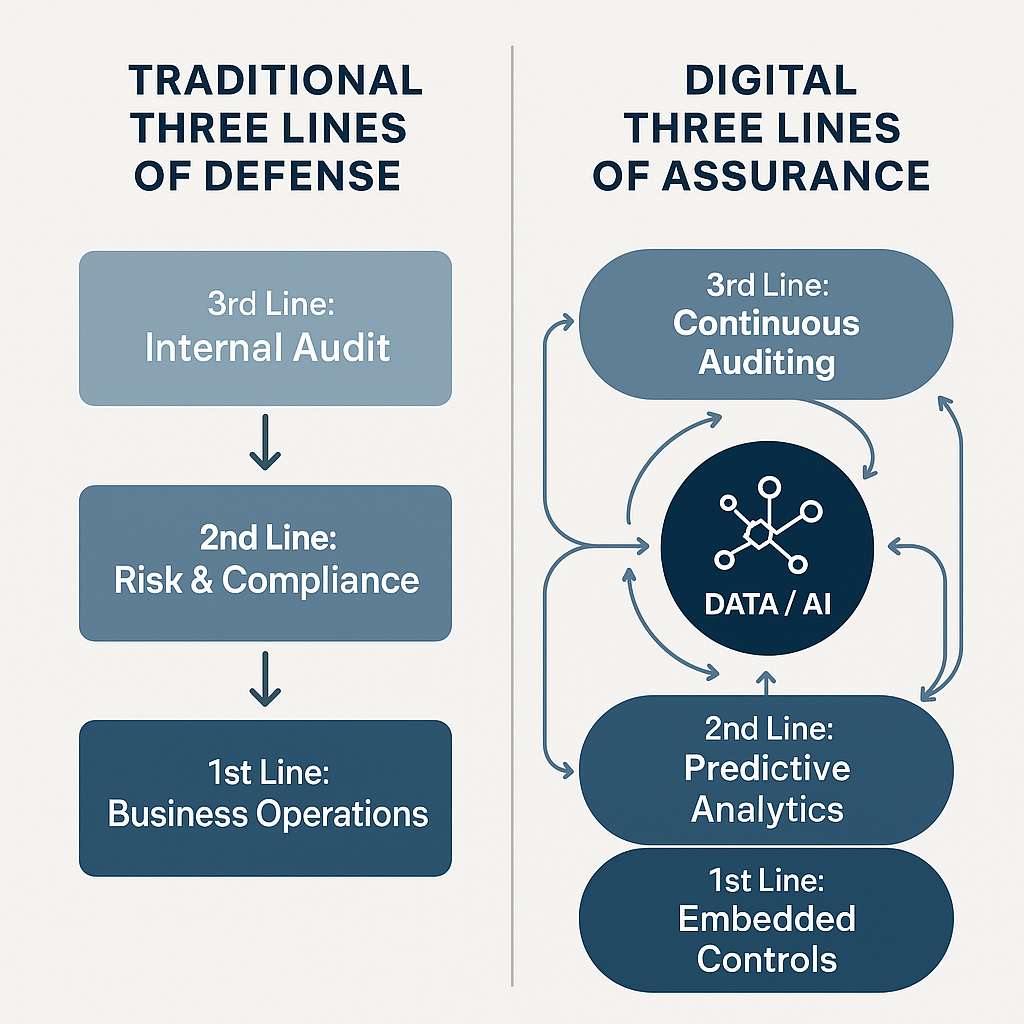 TRADITIONAL THREE LINES OF DEFENSE

3rd Line: Internal Audit

2nd Line: Risk & Compliance

1st Line: Business Operations

DIGITAL THREE LINES OF ASSURANCE

3rd Line: Continuous Auditing

DATA / AI

2nd Line: Predictive Analytics

1st Line: Embedded Controls