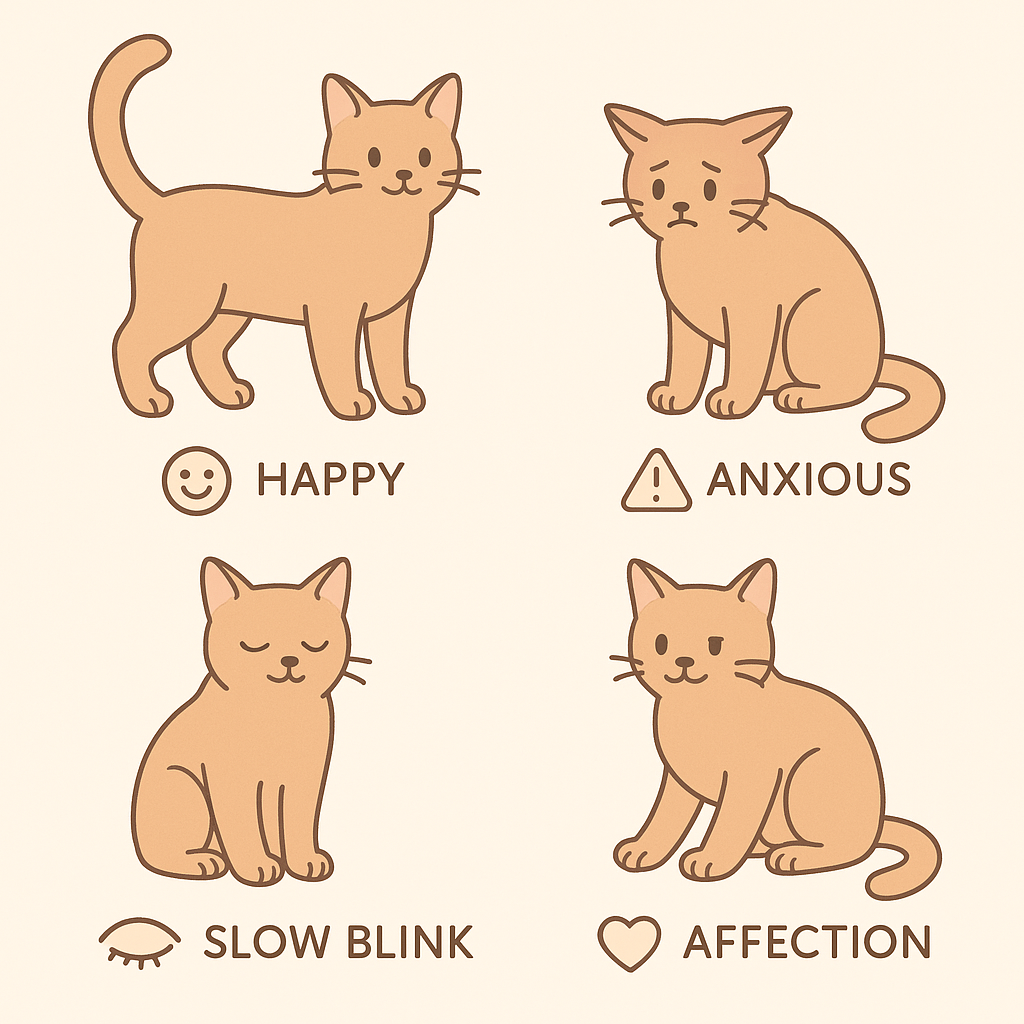 HAPPY

ANXIOUS

SLOW BLINK

AFFECTION