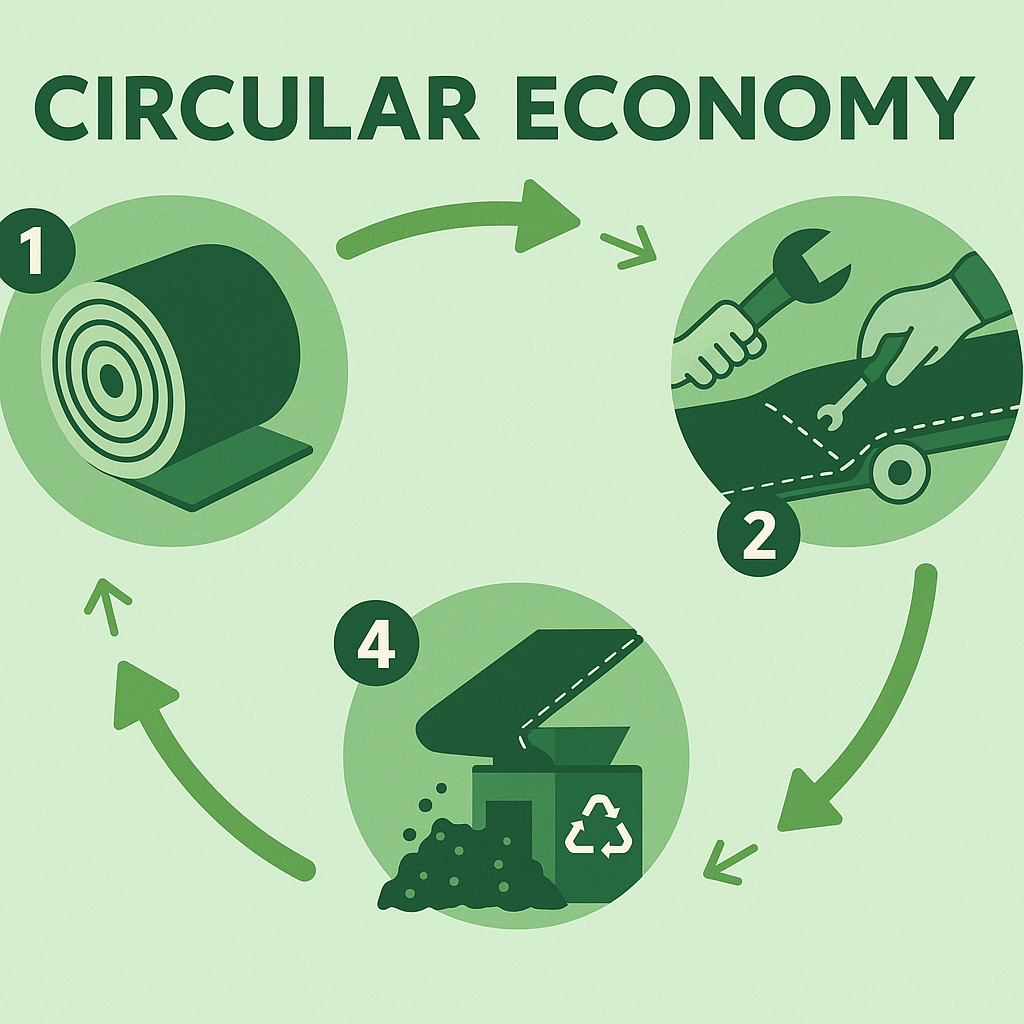 CIRCULAR ECONOMY

1

2

4