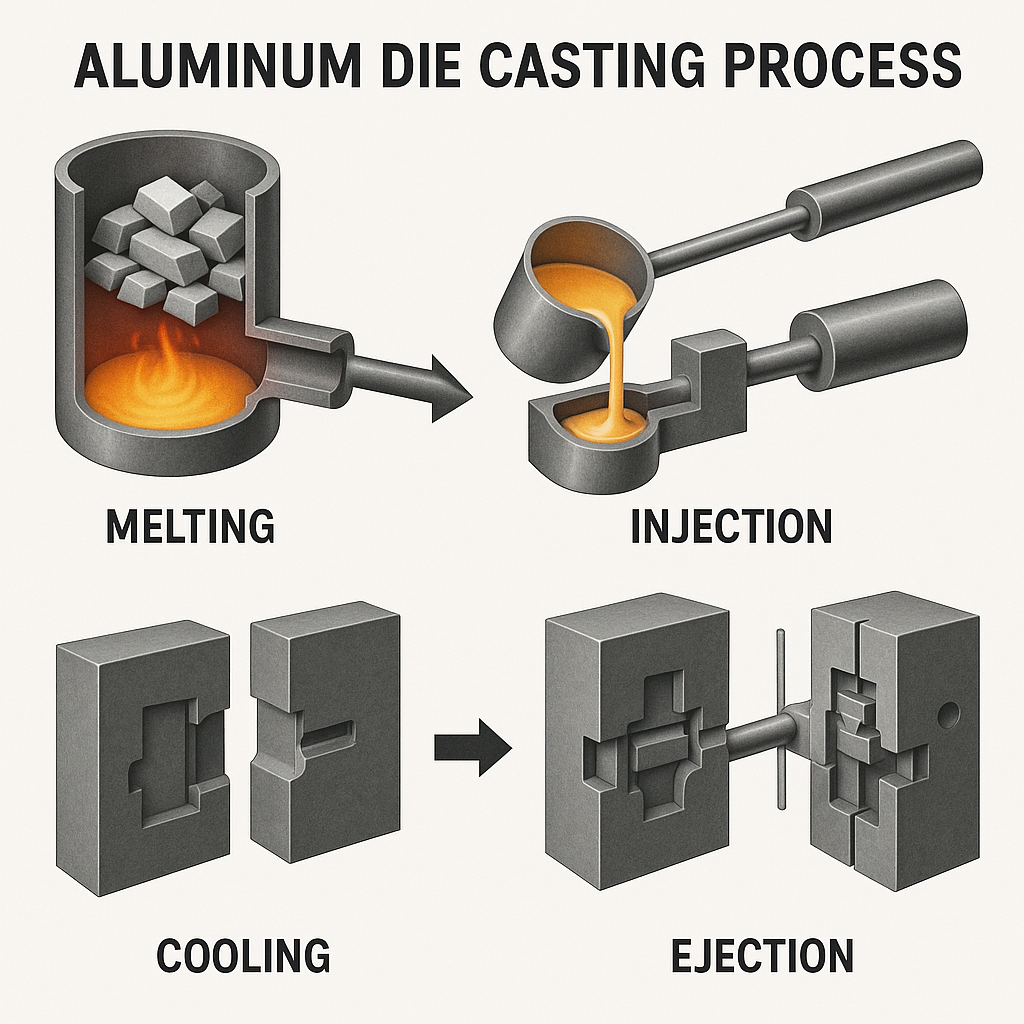 ALUMINUM DIE CASTING PROCESS

MELTING

INJECTION

COOLING

EJECTION