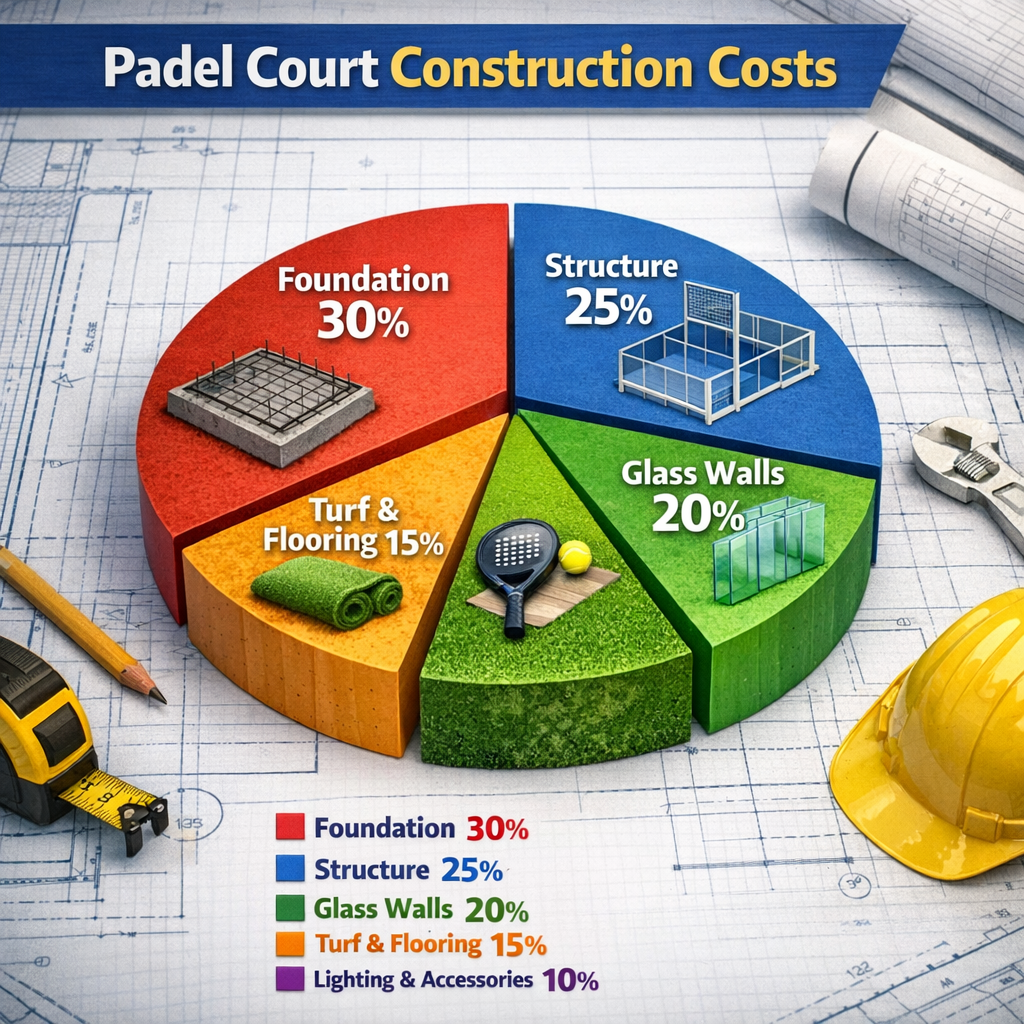 Padel Court Construction Costs

Foundation 30%

Structure 25%

Glass Walls 20%

Turf & Flooring 15%

Foundation 30%
Structure 25%
Glass Walls 20%
Turf & Flooring 15%
Lighting & Accessories 10%