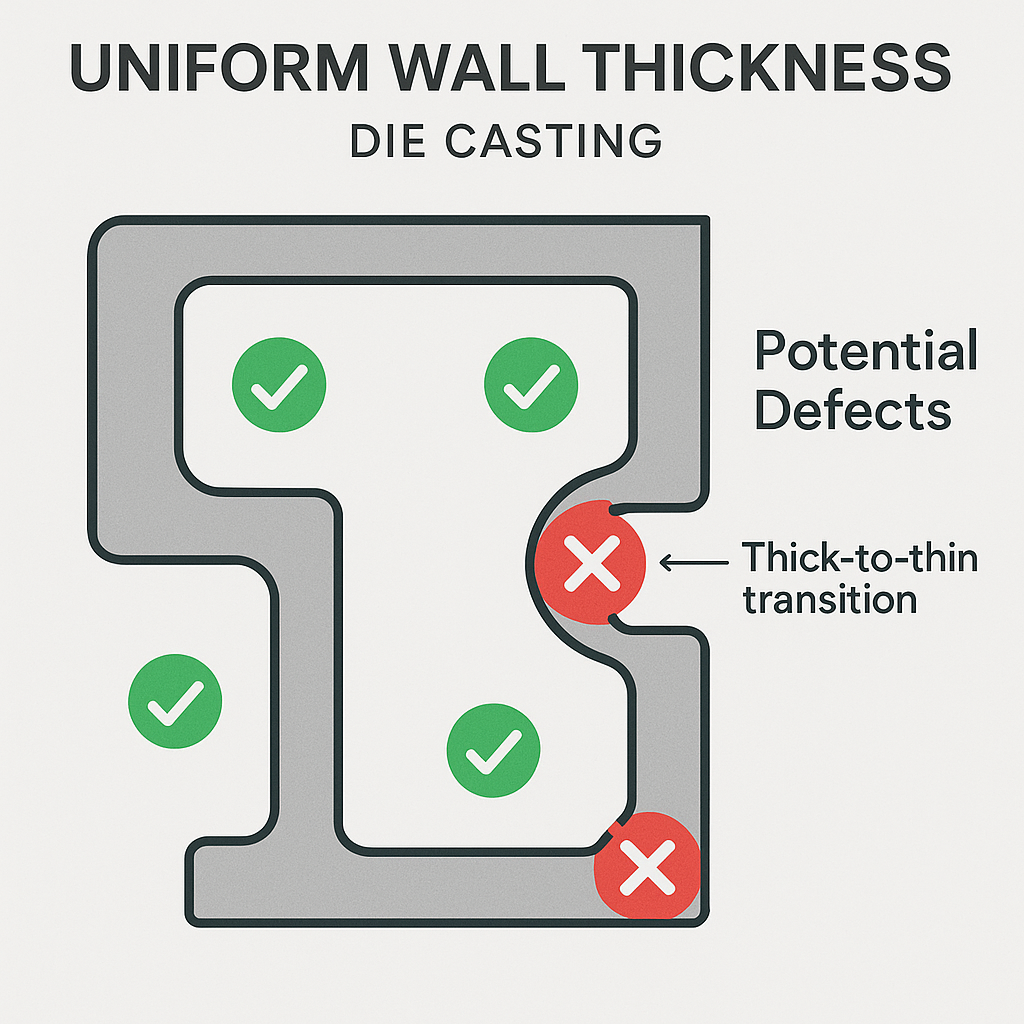 UNIFORM WALL THICKNESS
DIE CASTING

Potential Defects

Thick-to-thin transition