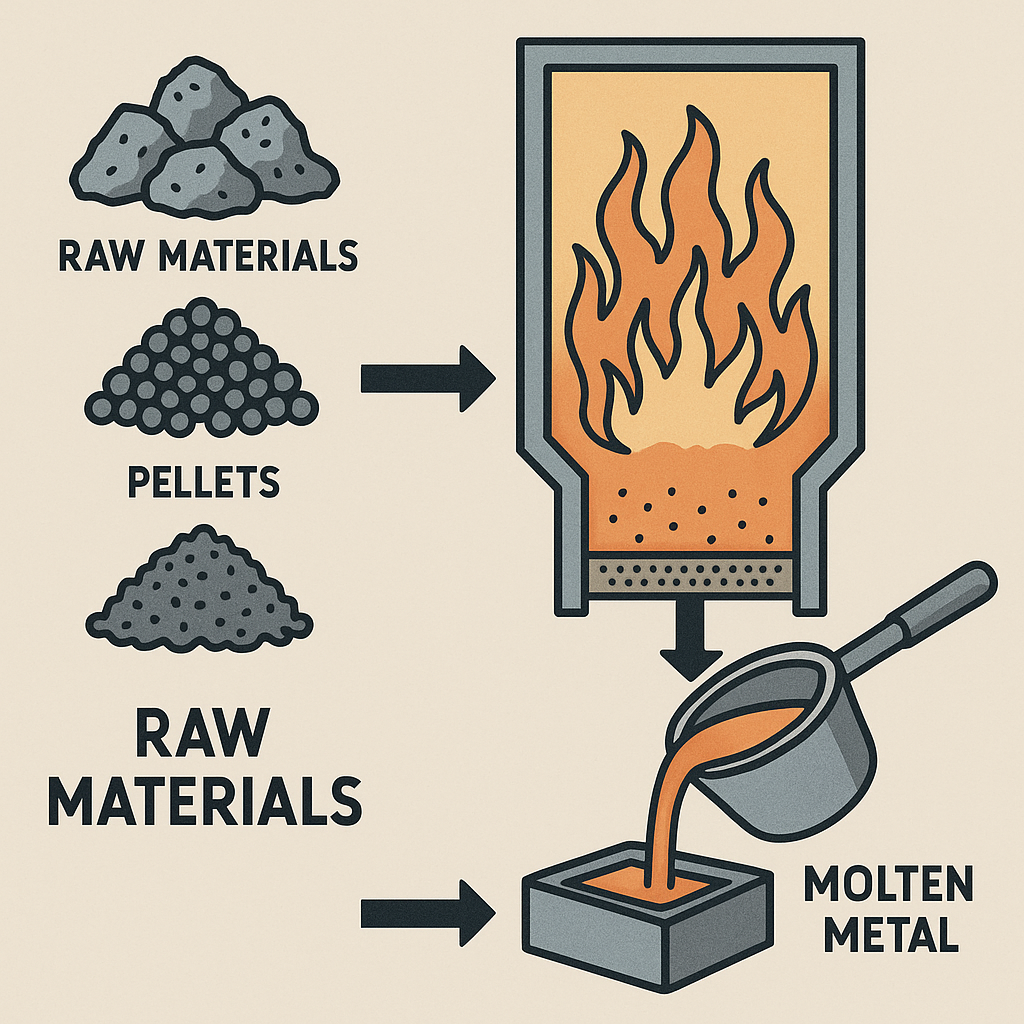 RAW MATERIALS

PELLETS

RAW MATERIALS

MOLTEN METAL