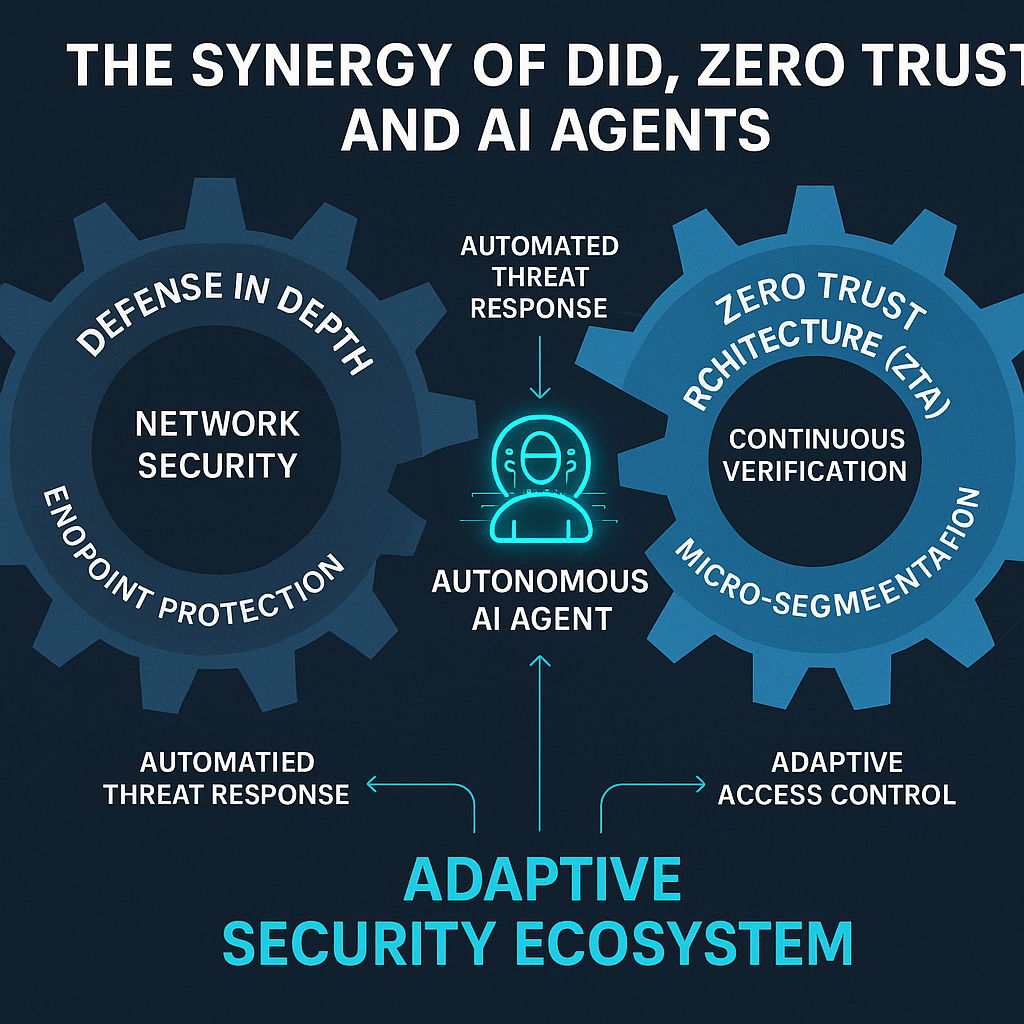 THE SYNERGY OF DID, ZERO TRUST AND AI AGENTS

DEFENSE IN DEPTH

NETWORK SECURITY

ENOPOINT PROTECTION

AUTOMATED THREAT RESPONSE

AUTONOMOUS AI AGENT

ZERO TRUST RCHITECTURE (ZTA)

CONTINUOUS VERIFICATION

MICRO-SEGMEENTAFION

AUTOMATIED THREAT RESPONSE

ADAPTIVE ACCESS CONTROL

ADAPTIVE SECURITY ECOSYSTEM