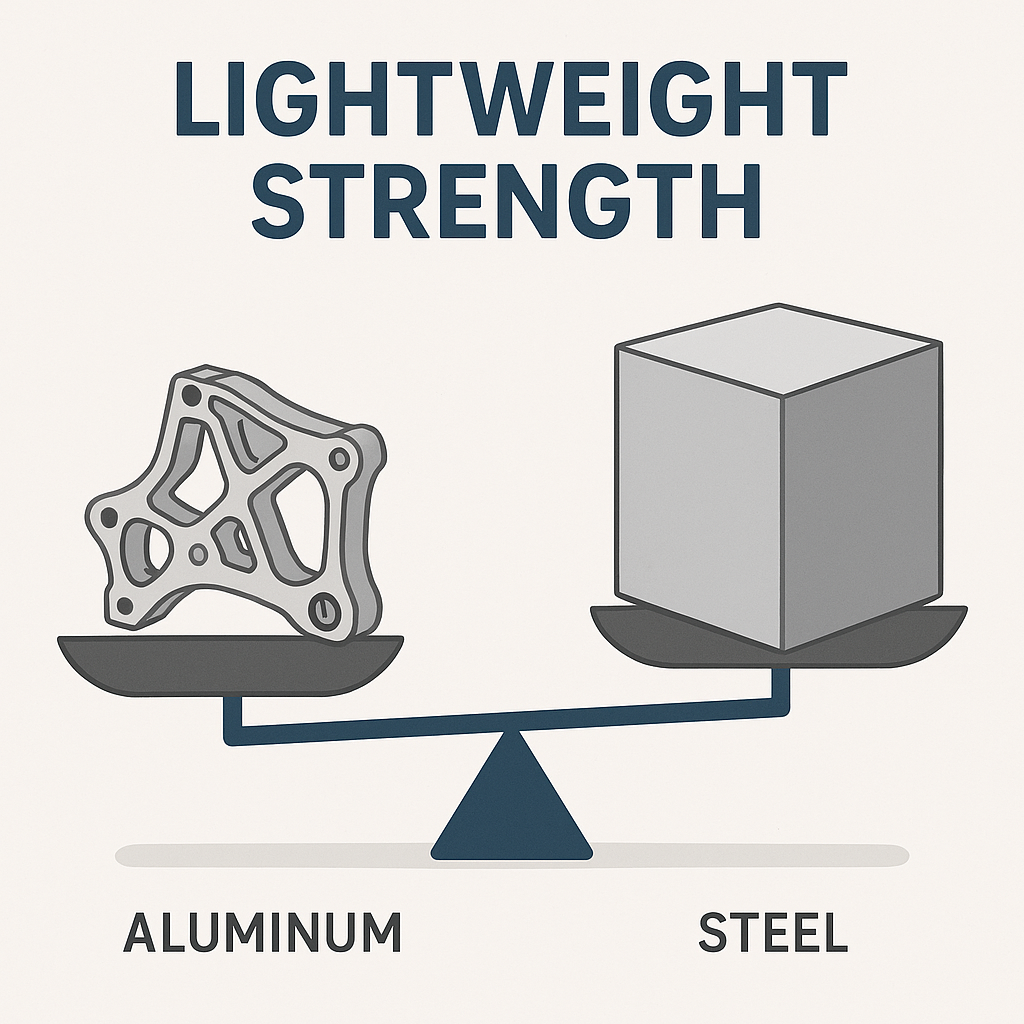 LIGHTWEIGHT STRENGTH

ALUMINUM

STEEL